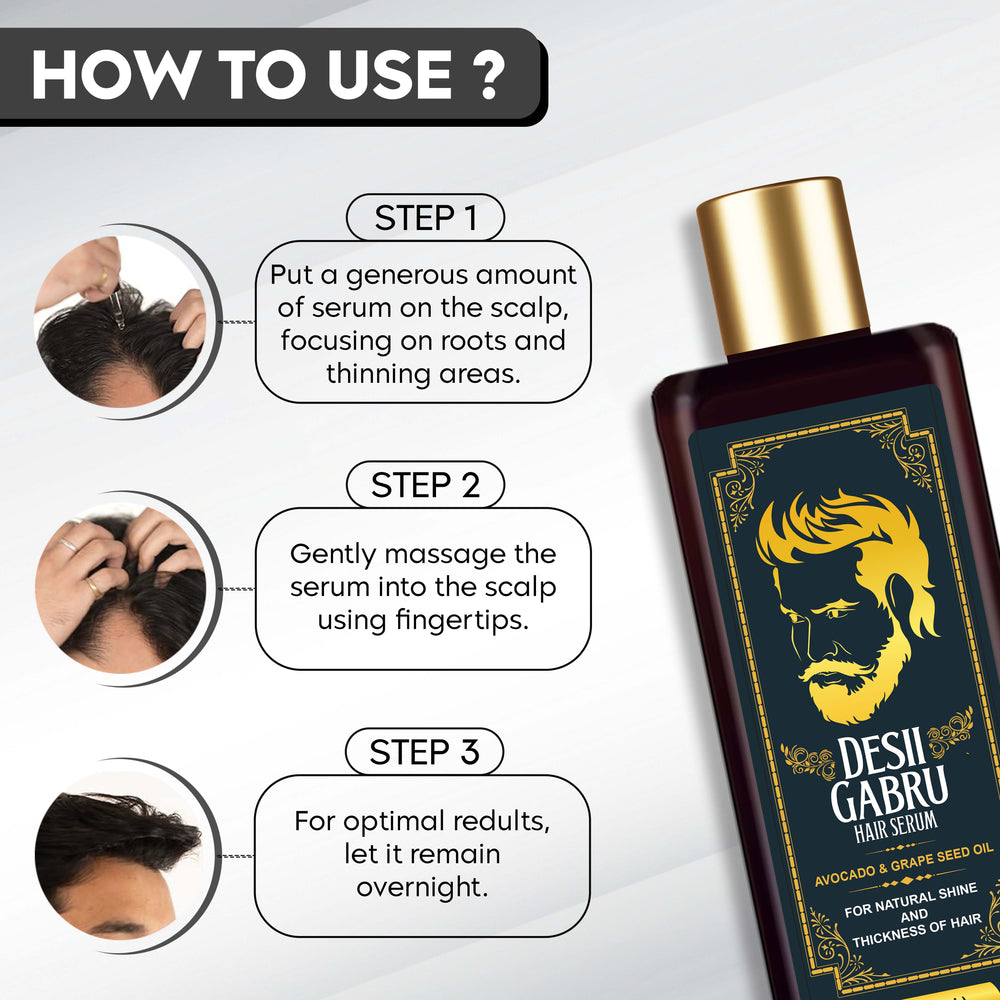 HOW TO USE ?

STEP 1

Put a generous amount of serum on the scalp, focusing on roots and thinning areas.

STEP 2

Gently massage the serum into the scalp using fingertips.

STEP 3

For optimal redults, let it remain overnight.

DESII GABRU
HAIR SERUM
AVOCADO & GRAPE SEED OIL
FOR NATURAL SHINE AND THICKNESS OF HAIR