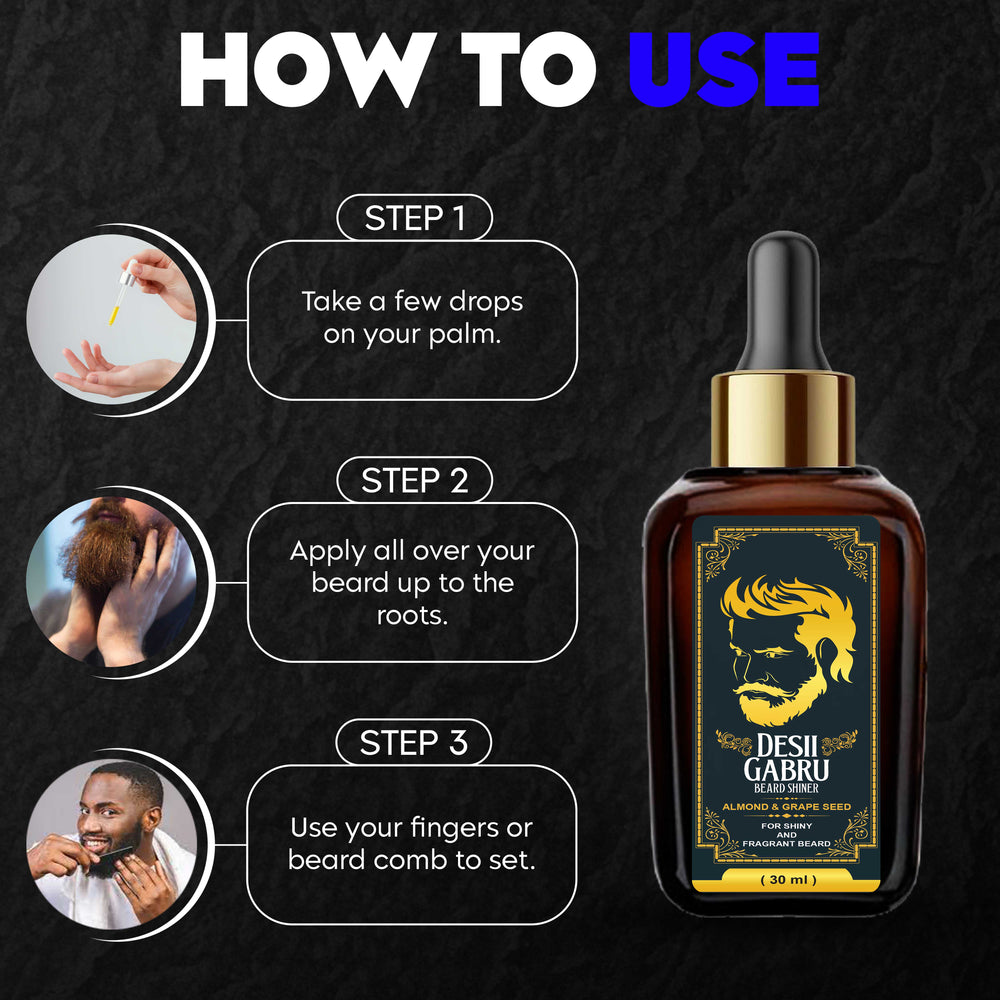 HOW TO USE

STEP 1

Take a few drops on your palm.

STEP 2

Apply all over your beard up to the roots.

STEP 3

Use your fingers or beard comb to set.

DESII GABRU
BEARD SHINER
ALMOND & GRAPE SEED
FOR SHINY AND FRAGRANT BEARD
( 30 ml )